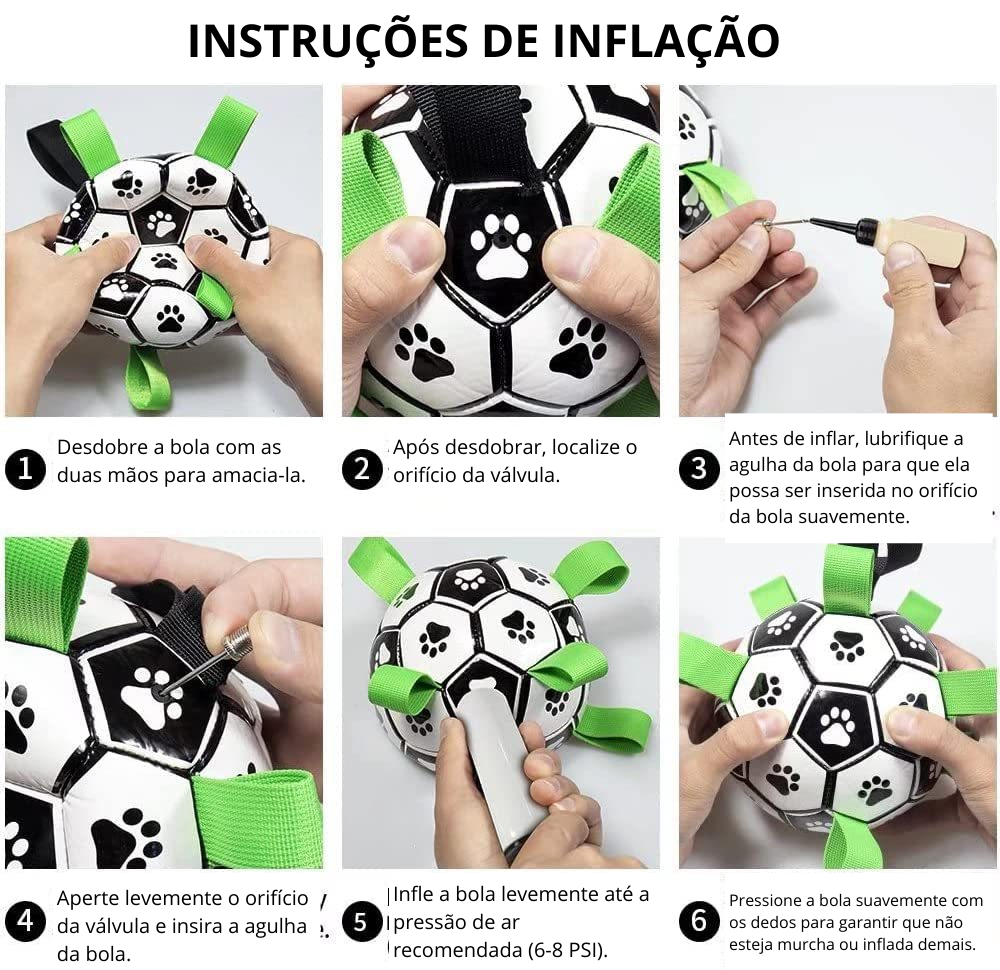 INSTRUÇÕES DE INFLAÇÃO

1 Desdobre a bola com as duas mãos para amacia-la.

2 Após desdobrar, localize o orifício da válvula.

3 Antes de inflar, lubrifique a agulha da bola para que ela possa ser inserida no orifício da bola suavemente.

4 Aperte levemente o orifício da válvula e insira a agulha da bola.

5 Infle a bola levemente até a pressão de ar recomendada (6-8 PSI).

6 Pressione a bola suavemente com os dedos para garantir que não esteja murcha ou inflada demais.